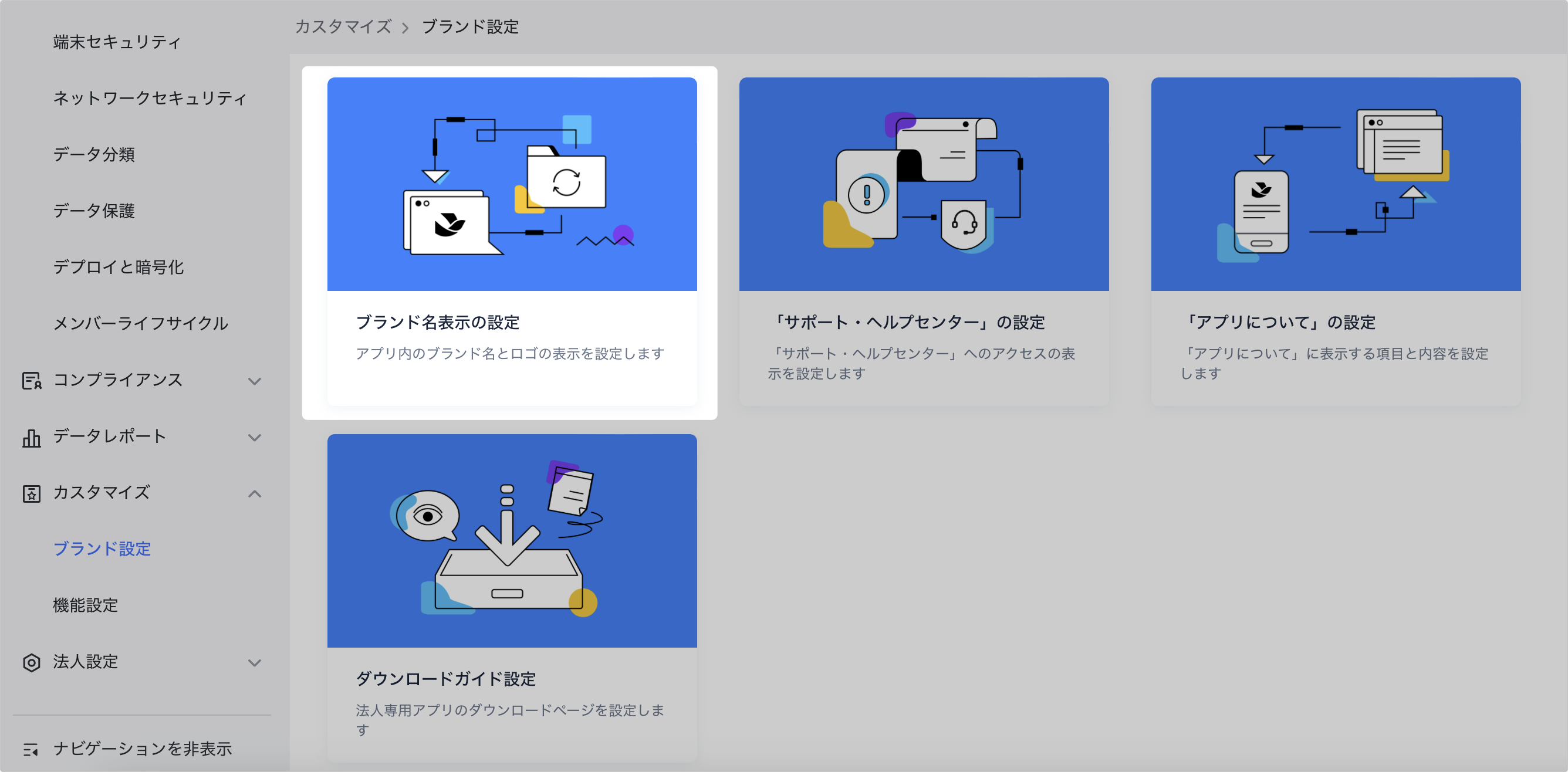 端末セキュリティ

ネットワークセキュリティ

データ分類

データ保護

デプロイと暗号化

メンバーライフサイクル

コンプライアンス

データレポート

カスタマイズ

ブランド設定

機能設定

法人設定

ナビゲーションを非表示

カスタマイズ > ブランド設定

ブランド名表示の設定

アプリ内のブランド名とロゴの表示を設定します

「サポート・ヘルプセンター」の設定

「サポート・ヘルプセンター」へのアクセスの表示を設定します

「アプリについて」の設定

「アプリについて」に表示する項目と内容を設定します

ダウンロードガイド設定

法人専用アプリのダウンロードページを設定します